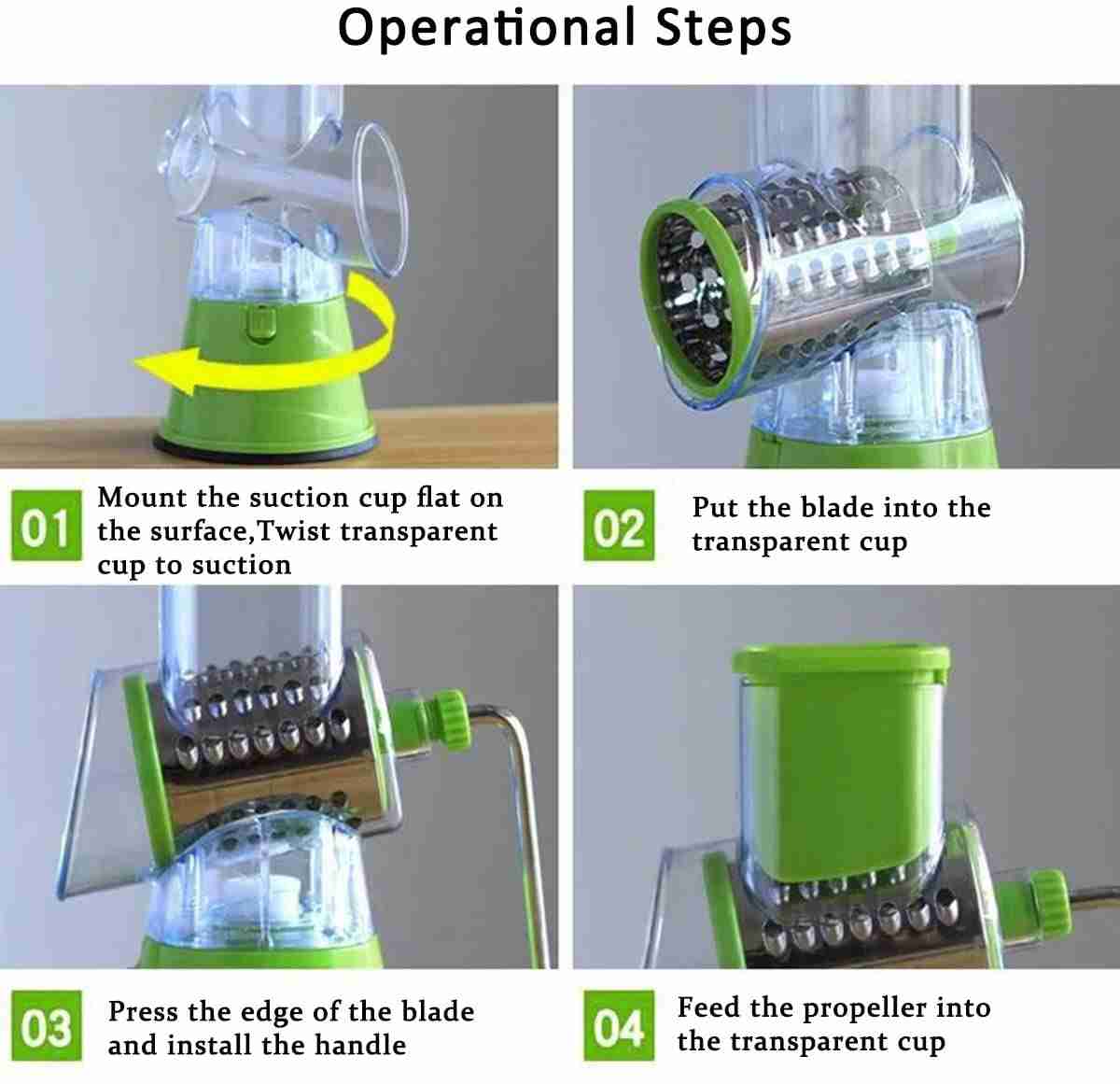 Operational Steps

01 Mount the suction cup flat on the surface,Twist transparent cup to suction

02 Put the blade into the transparent cup

03 Press the edge of the blade and install the handle

04 Feed the propeller into the transparent cup